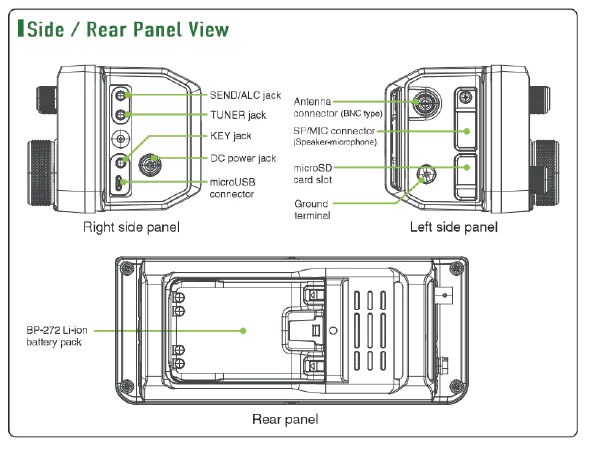 Side / Rear Panel View

SEND/ALC jack
TUNER jack
KEY jack
DC power jack
microUSB connector

Right side panel

Antenna connector (BNC type)
SP/MIC connector (Speaker-microphone)
microSD card slot
Ground terminal

Left side panel

BP-272 Li-ion battery pack

Rear panel