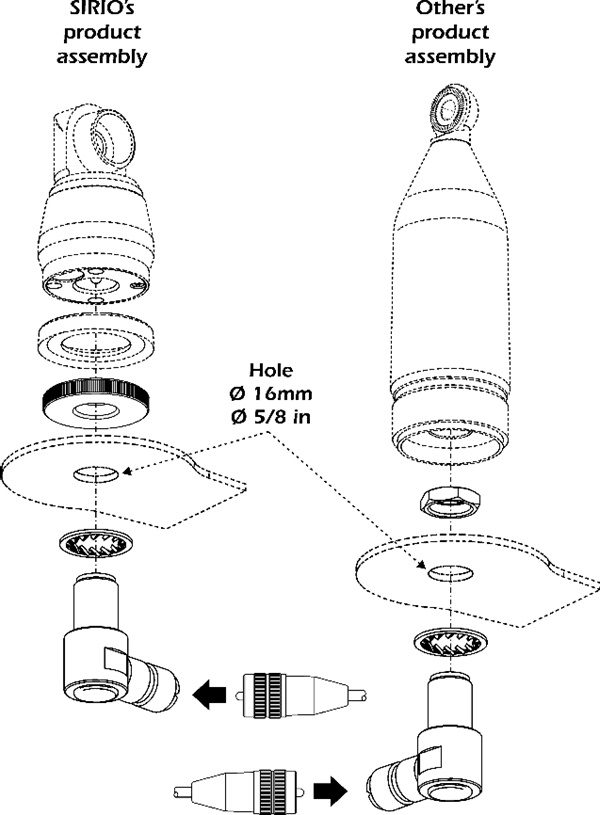 SIRIO's product assembly

Other's product assembly

Hole
Ø 16mm
Ø 5/8 in